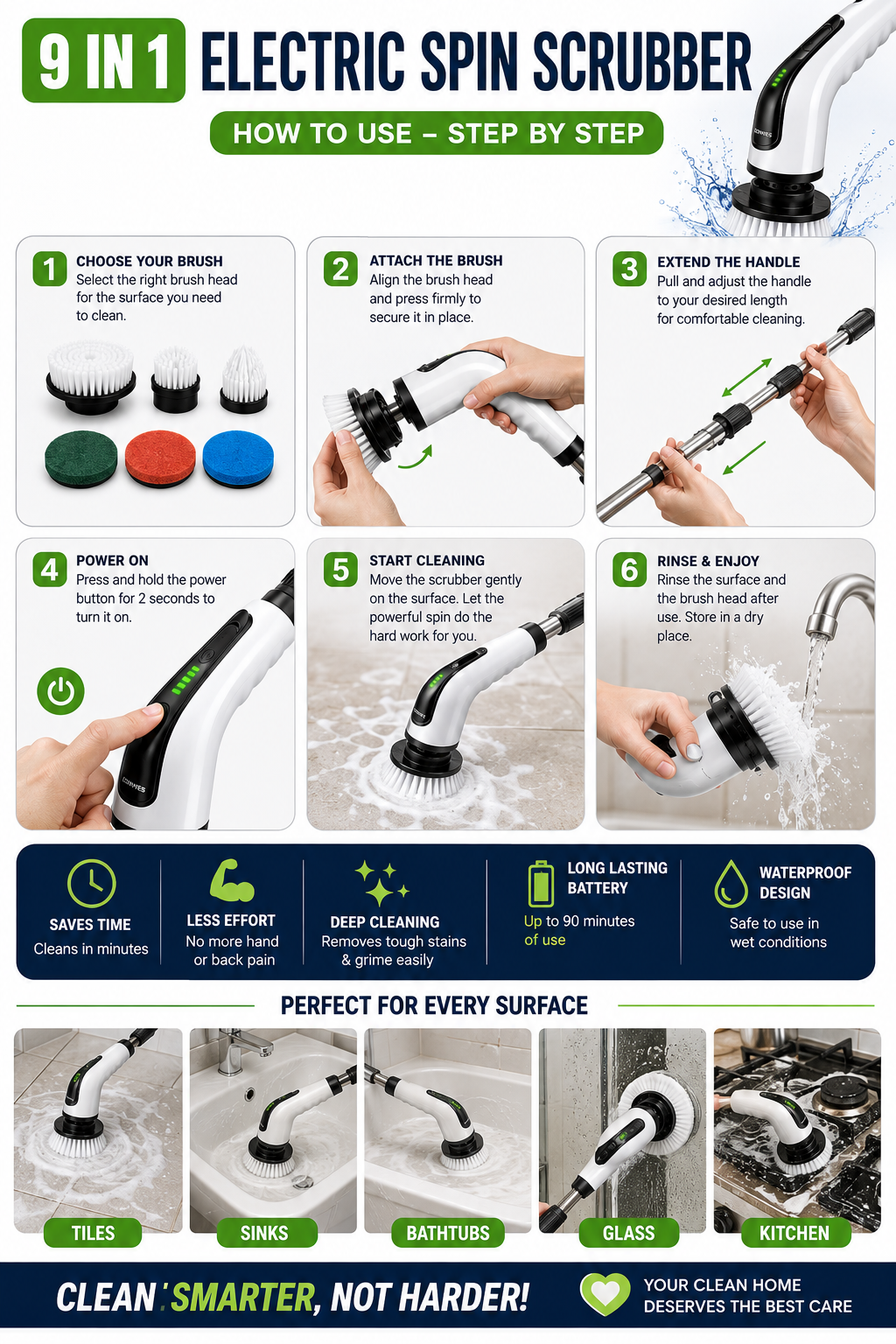 9 IN 1 ELECTRIC SPIN SCRUBBER

HOW TO USE – STEP BY STEP

1 CHOOSE YOUR BRUSH
Select the right brush head for the surface you need to clean.

2 ATTACH THE BRUSH
Align the brush head and press firmly to secure it in place.

3 EXTEND THE HANDLE
Pull and adjust the handle to your desired length for comfortable cleaning.

4 POWER ON
Press and hold the power button for 2 seconds to turn it on.

5 START CLEANING
Move the scrubber gently on the surface. Let the powerful spin do the hard work for you.

6 RINSE & ENJOY
Rinse the surface and the brush head after use. Store in a dry place.

SAVES TIME
Cleans in minutes

LESS EFFORT
No more hand or back pain

DEEP CLEANING
Removes tough stains & grime easily

LONG LASTING BATTERY
Up to 90 minutes of use

WATERPROOF DESIGN
Safe to use in wet conditions

PERFECT FOR EVERY SURFACE

TILES

SINKS

BATHTUBS

GLASS

KITCHEN

CLEAN SMARTER, NOT HARDER!

YOUR CLEAN HOME DESERVES THE BEST CARE